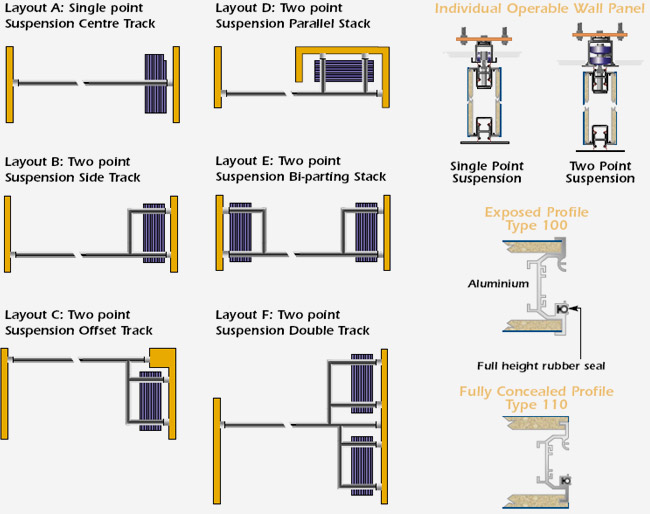 Layout A: Single point Suspension Centre Track

Layout B: Two point Suspension Side Track

Layout C: Two point Suspension Offset Track

Layout D: Two point Suspension Parallel Stack

Layout E: Two point Suspension Bi-parting Stack

Layout F: Two point Suspension Double Track

Individual Operable Wall Panel

Single Point Suspension

Two Point Suspension

Exposed Profile Type 100

Aluminium

Full height rubber seal

Fully Concealed Profile Type 110